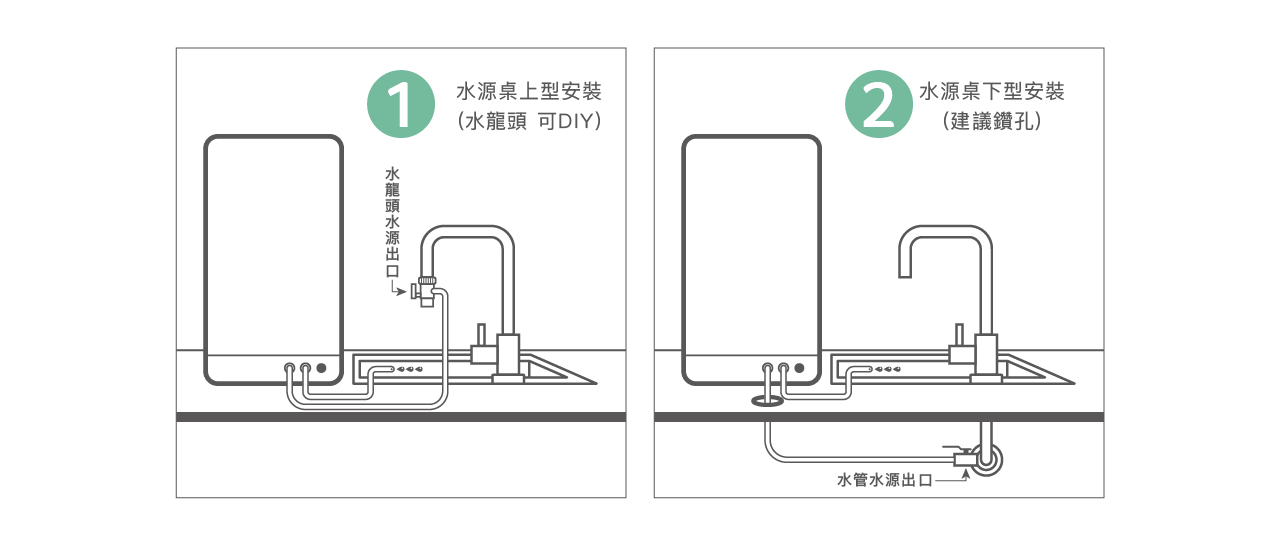 1

水源桌上型安裝
(水龍頭 可DIY)

水龍頭水源出口

2

水源桌下型安裝
(建議鑽孔)

水管水源出口